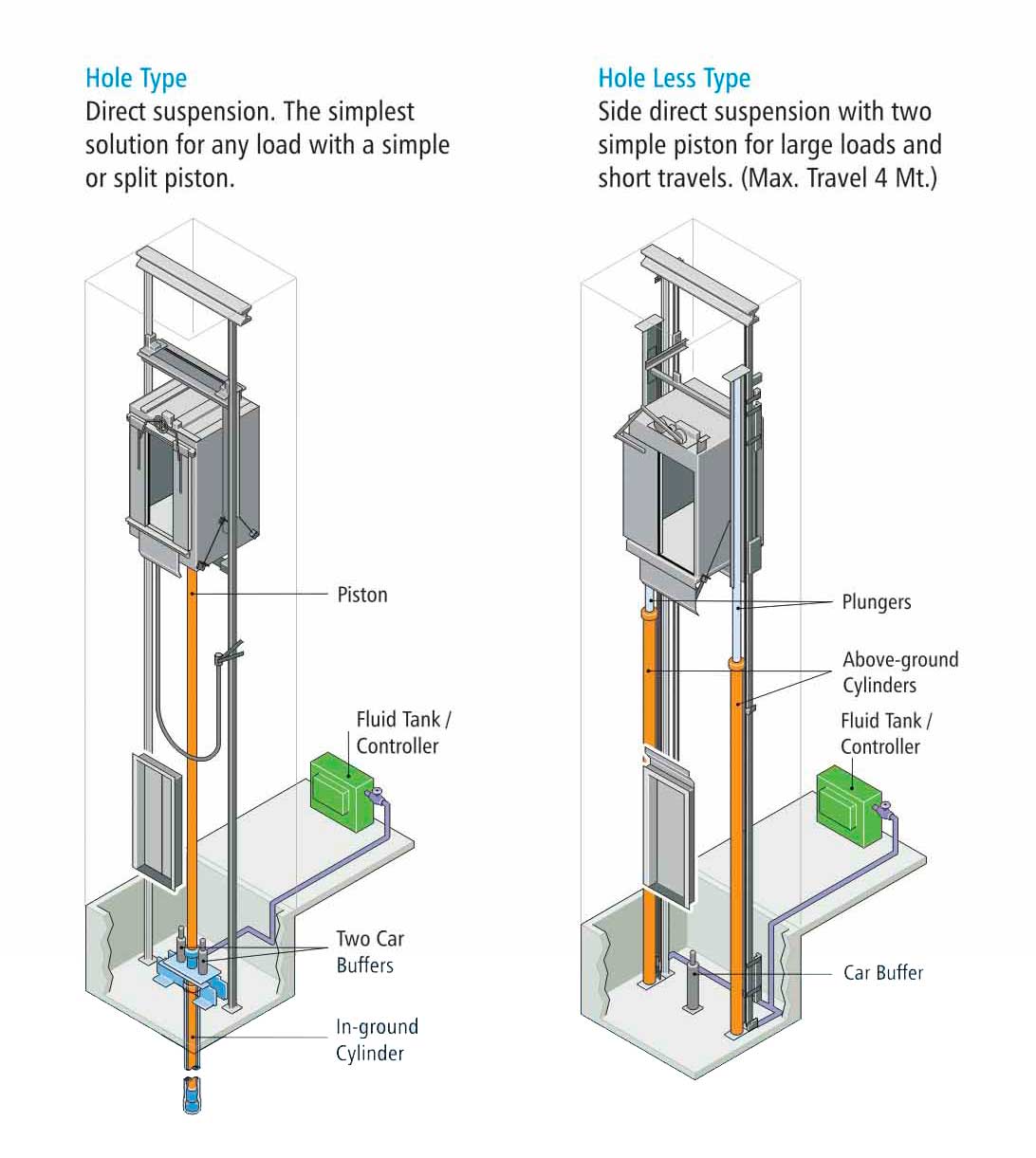 Hole Type
Direct suspension. The simplest solution for any load with a simple or split piston.

Piston

Fluid Tank / Controller

Two Car Buffers

In-ground Cylinder

Hole Less Type
Side direct suspension with two simple piston for large loads and short travels. (Max. Travel 4 Mt.)

Plungers

Above-ground Cylinders

Fluid Tank / Controller

Car Buffer